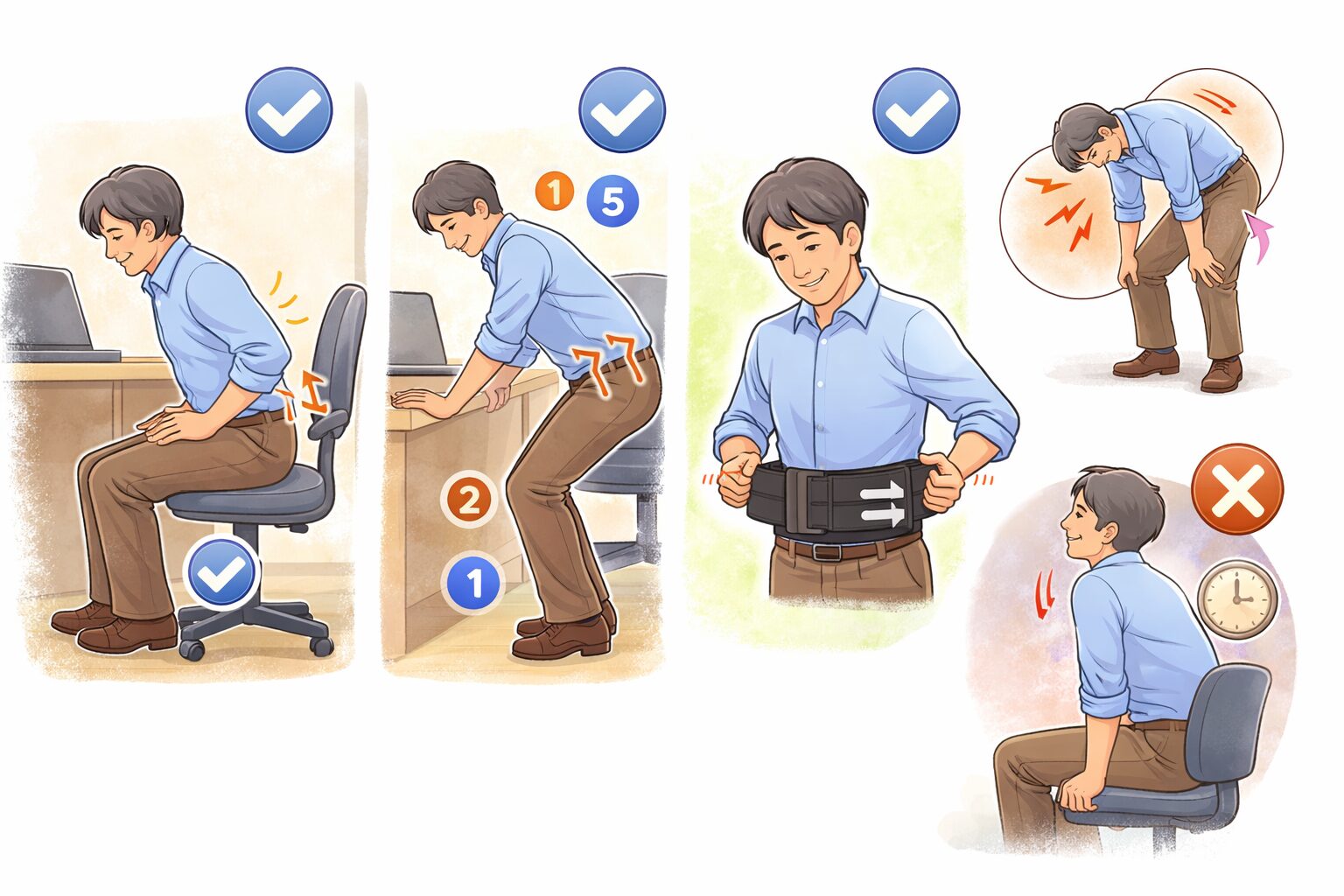 1
5
2
1