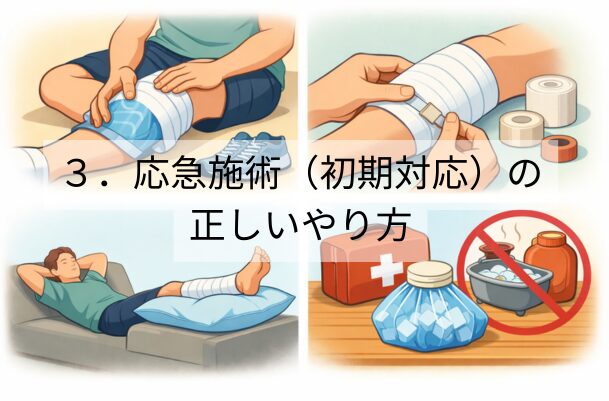 3．応急施術（初期対応）の正しいやり方