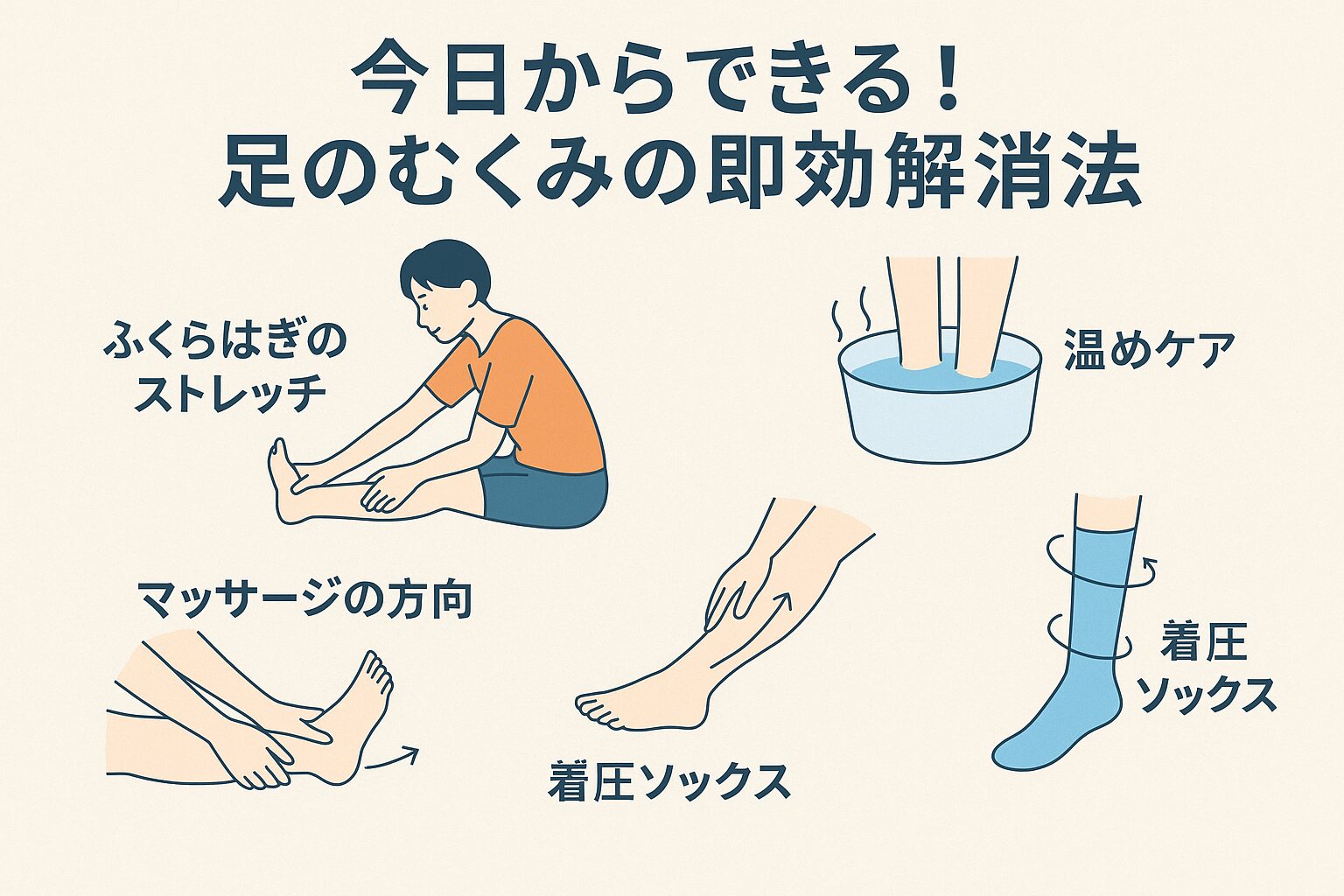 今日からできる！
足のむくみの即効解消法

ふくらはぎの
ストレッチ

温めケア

マッサージの方向

着圧ソックス

着圧
ソックス