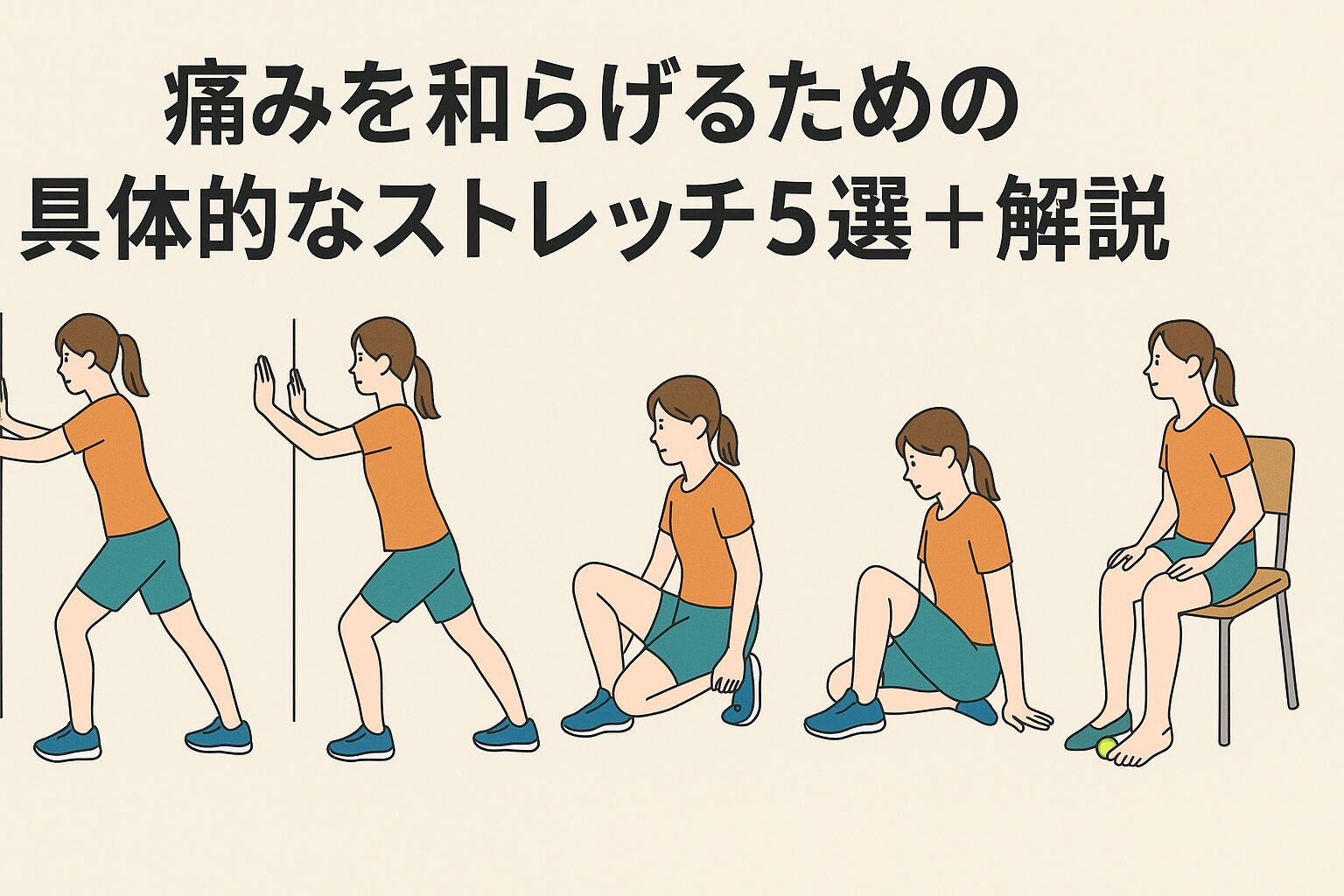 痛みを和らげるための
具体的なストレッチ５選＋解説