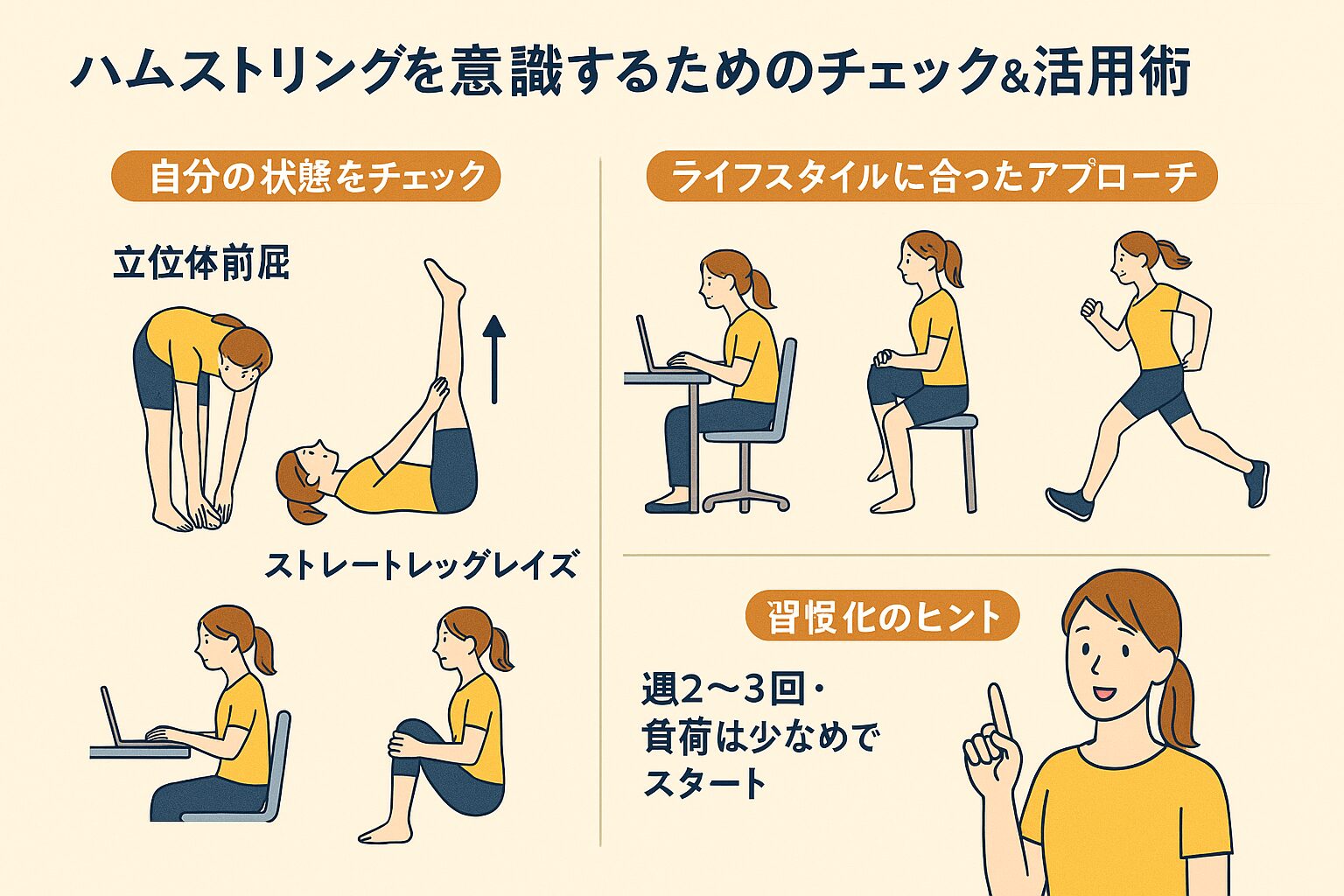 ハムストリングを意識するためのチェック&活用術

自分の状態をチェック

立位体前屈

ストレートレッグレイズ

ライフスタイルに合ったアプローチ

習慣化のヒント

週2〜3回・負荷は少なめでスタート